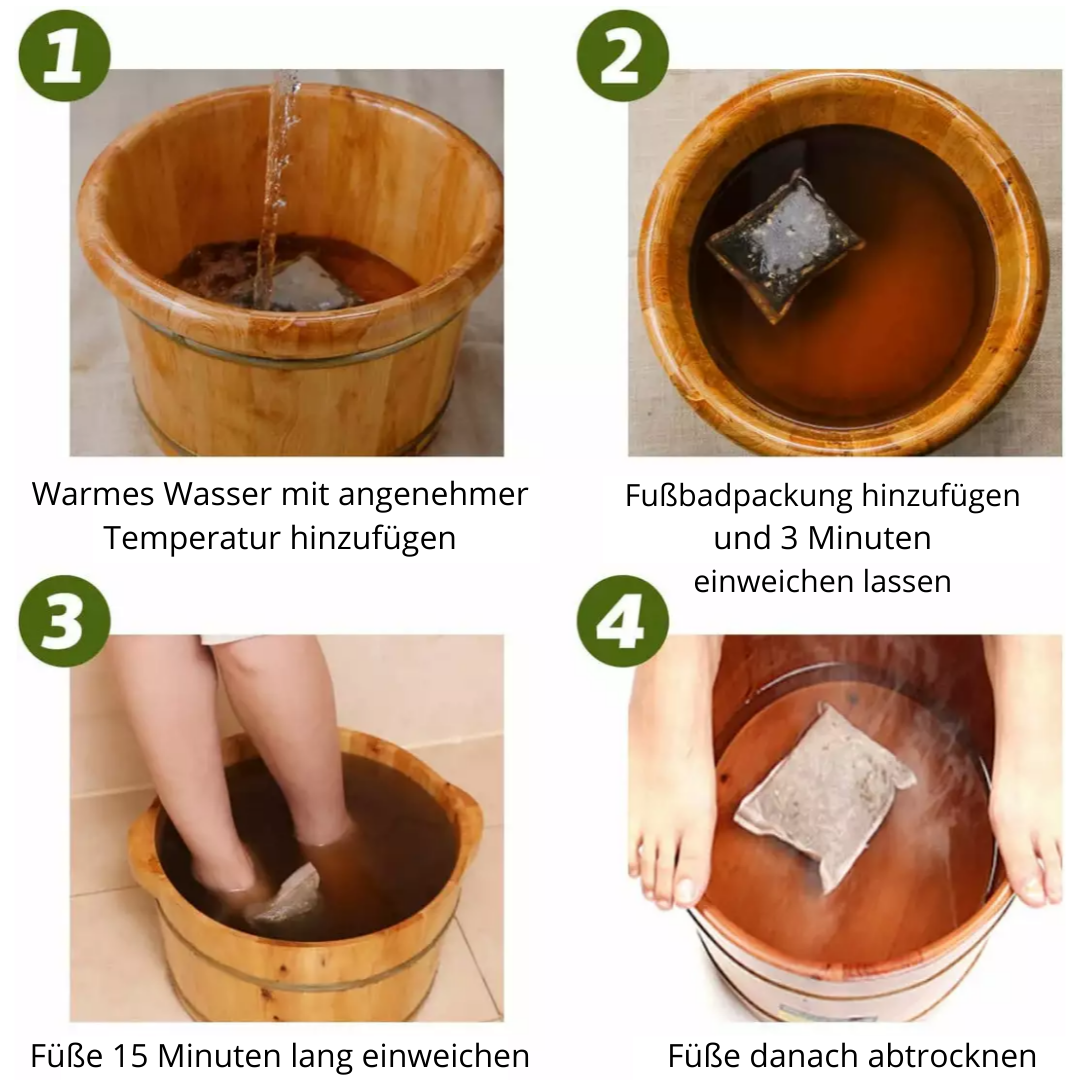 1

Warmes Wasser mit angenehmer Temperatur hinzufügen

2

Fußbadpackung hinzufügen und 3 Minuten einweichen lassen

3

Füße 15 Minuten lang einweichen

4

Füße danach abtrocknen